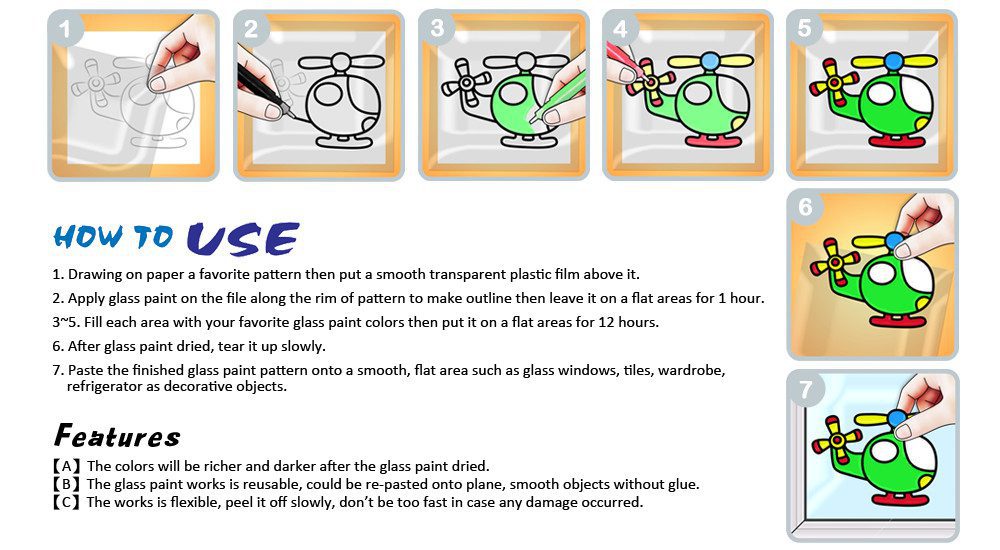 1

2

3

4

5

6

7

HOW TO USE

1. Drawing on paper a favorite pattern then put a smooth transparent plastic film above it.

2. Apply glass paint on the file along the rim of pattern to make outline then leave it on a flat areas for 1 hour.

3~5. Fill each area with your favorite glass paint colors then put it on a flat areas for 12 hours.

6. After glass paint dried, tear it up slowly.

7. Paste the finished glass paint pattern onto a smooth, flat area such as glass windows, tiles, wardrobe, refrigerator as decorative objects.

Features

【A】The colors will be richer and darker after the glass paint dried.
【B】The glass paint works is reusable, could be re-pasted onto plane, smooth objects without glue.
【C】The works is flexible, peel it off slowly, don't be too fast in case any damage occurred.