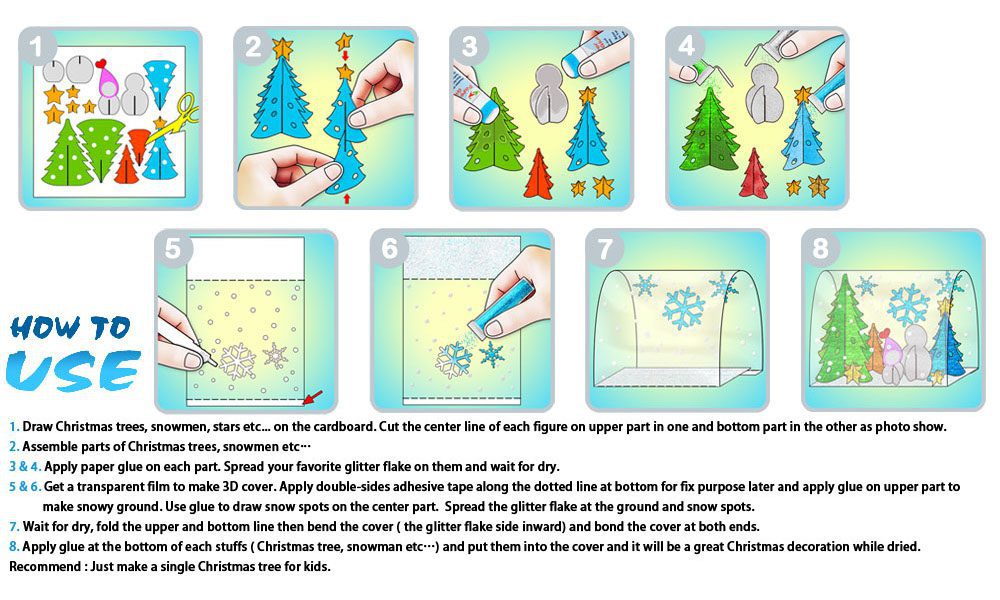 1

2

3

4

5

6

7

8

HOW TO USE

1. Draw Christmas trees, snowmen, stars etc... on the cardboard. Cut the center line of each figure on upper part in one and bottom part in the other as photo show.
2. Assemble parts of Christmas trees, snowmen etc···
3 & 4. Apply paper glue on each part. Spread your favorite glitter flake on them and wait for dry.
5 & 6. Get a transparent film to make 3D cover. Apply double-sides adhesive tape along the dotted line at bottom for fix purpose later and apply glue on upper part to make snowy ground. Use glue to draw snow spots on the center part. Spread the glitter flake at the ground and snow spots.
7. Wait for dry, fold the upper and bottom line then bend the cover ( the glitter flake side inward) and bond the cover at both ends.
8. Apply glue at the bottom of each stuffs ( Christmas tree, snowman etc···) and put them into the cover and it will be a great Christmas decoration while dried.
Recommend : Just make a single Christmas tree for kids.