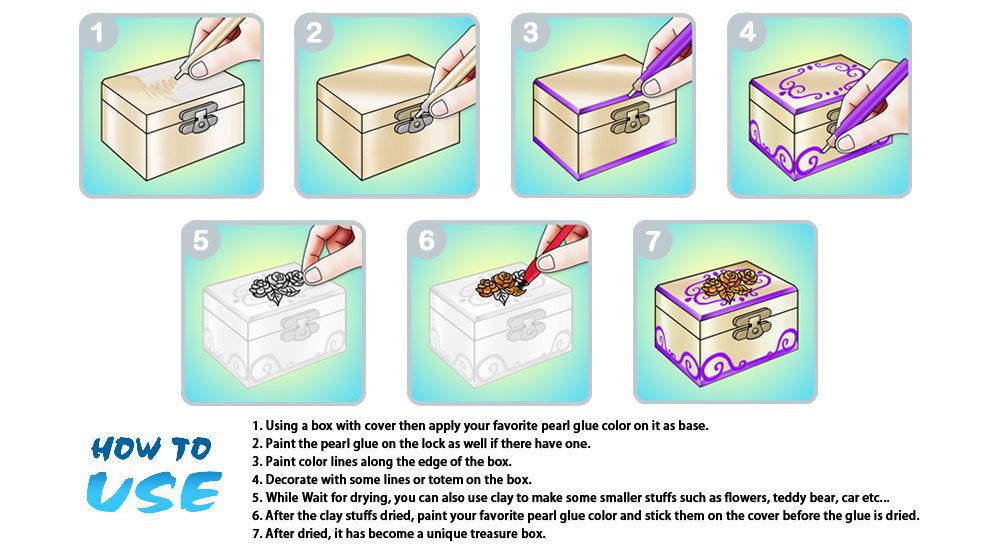 1

2

3

4

5

6

7

HOW TO USE

1. Using a box with cover then apply your favorite pearl glue color on it as base.
2. Paint the pearl glue on the lock as well if there have one.
3. Paint color lines along the edge of the box.
4. Decorate with some lines or totem on the box.
5. While Wait for drying, you can also use clay to make some smaller stuffs such as flowers, teddy bear, car etc...
6. After the clay stuffs dried, paint your favorite pearl glue color and stick them on the cover before the glue is dried.
7. After dried, it has become a unique treasure box.