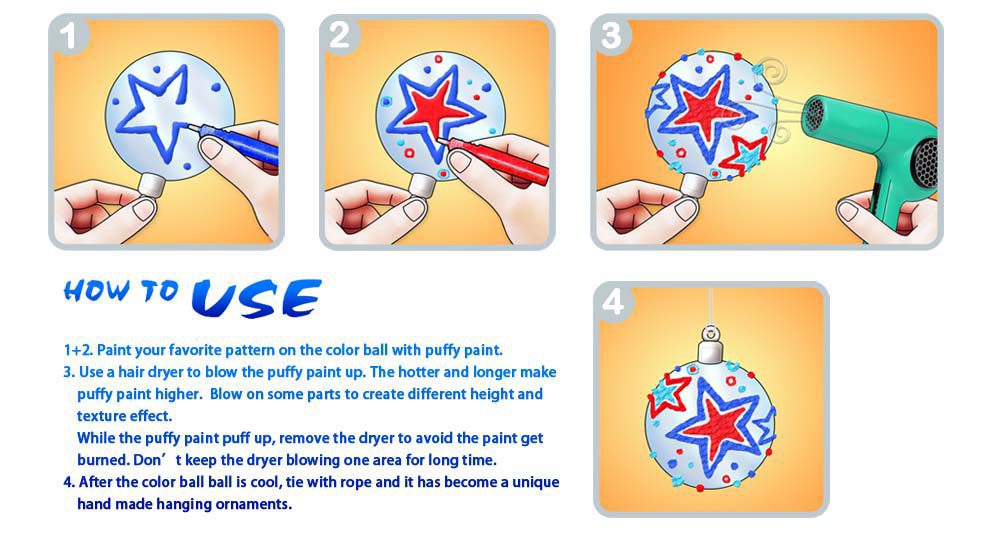 1

2

3

HOW TO USE

1+2. Paint your favorite pattern on the color ball with puffy paint.
3. Use a hair dryer to blow the puffy paint up. The hotter and longer make puffy paint higher. Blow on some parts to create different height and texture effect.
While the puffy paint puff up, remove the dryer to avoid the paint get burned. Don’t keep the dryer blowing one area for long time.
4. After the color ball ball is cool, tie with rope and it has become a unique hand made hanging ornaments.

4