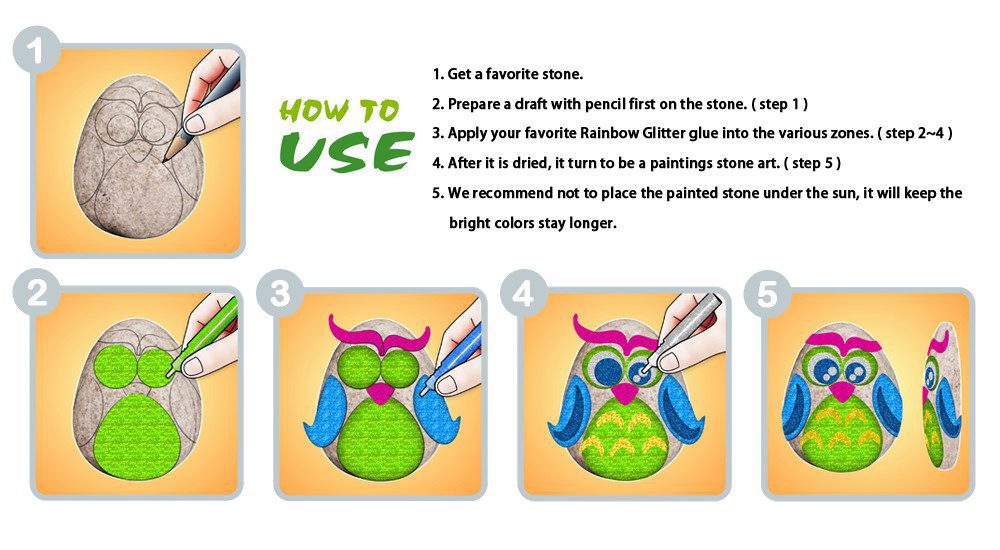 1

HOW TO USE

1. Get a favorite stone.
2. Prepare a draft with pencil first on the stone. ( step 1 )
3. Apply your favorite Rainbow Glitter glue into the various zones. ( step 2~4 )
4. After it is dried, it turn to be a paintings stone art. ( step 5 )
5. We recommend not to place the painted stone under the sun, it will keep the bright colors stay longer.

2

3

4

5