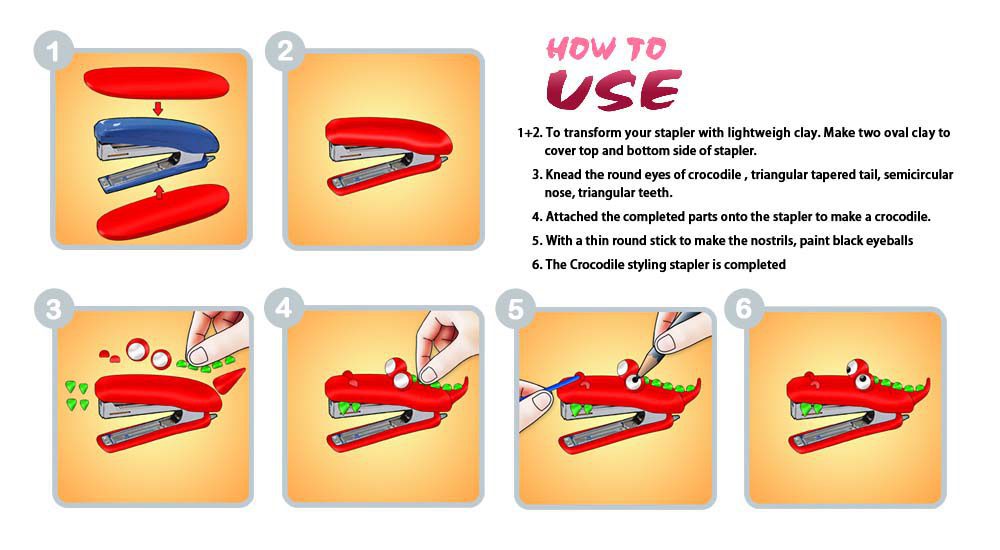 1

2

HOW TO
USE

1+2. To transform your stapler with lightweigh clay. Make two oval clay to cover top and bottom side of stapler.

3. Knead the round eyes of crocodile , triangular tapered tail, semicircular nose, triangular teeth.

4. Attached the completed parts onto the stapler to make a crocodile.

5. With a thin round stick to make the nostrils, paint black eyeballs

6. The Crocodile styling stapler is completed

3

4

5

6