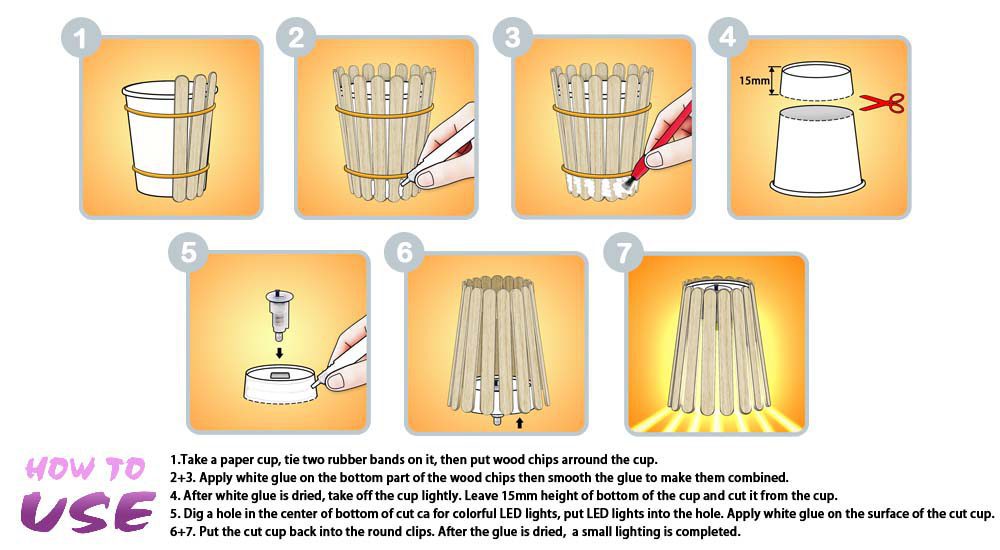 1

2

3

4

15mm

5

6

7

HOW TO USE

1.Take a paper cup, tie two rubber bands on it, then put wood chips arround the cup.
2+3. Apply white glue on the bottom part of the wood chips then smooth the glue to make them combined.
4. After white glue is dried, take off the cup lightly. Leave 15mm height of bottom of the cup and cut it from the cup.
5. Dig a hole in the center of bottom of cut ca for colorful LED lights, put LED lights into the hole. Apply white glue on the surface of the cut cup.
6+7. Put the cut cup back into the round clips. After the glue is dried, a small lighting is completed.